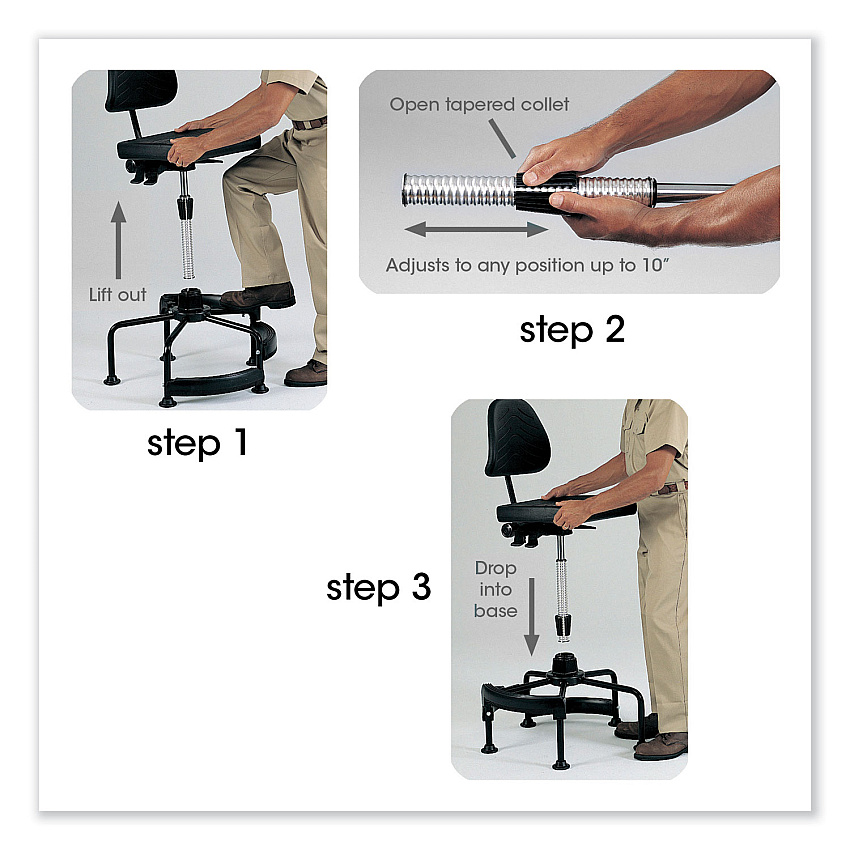 Lift out

step 1

Open tapered collet

Adjusts to any position up to 10″

step 2

step 3

Drop into base