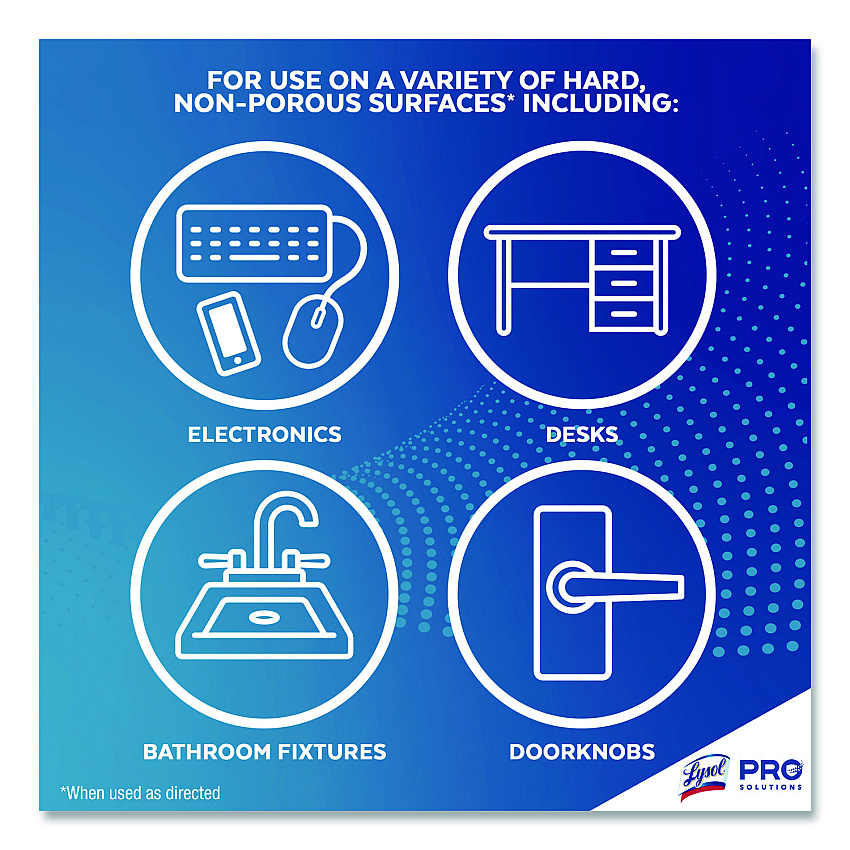 FOR USE ON A VARIETY OF HARD, NON-POROUS SURFACES* INCLUDING:

ELECTRONICS

DESKS

BATHROOM FIXTURES

DOORKNOBS

*When used as directed

Lysol

PRO SOLUTIONS