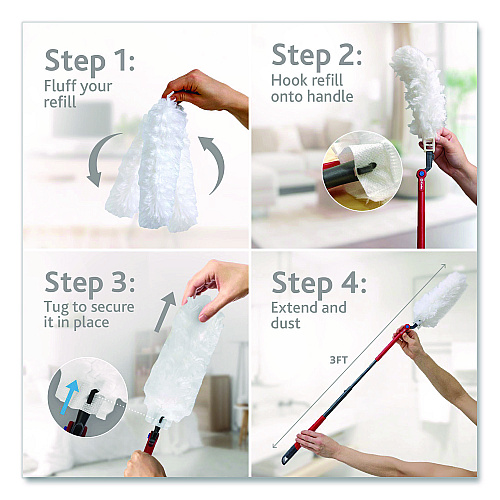 Step 1:
Fluff your refill

Step 2:
Hook refill onto handle

Step 3:
Tug to secure it in place

Step 4:
Extend and dust

3FT