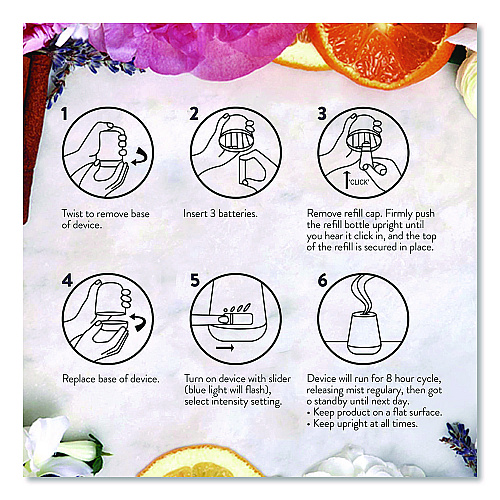 1

Twist to remove base of device.

2

Insert 3 batteries.

3

'CLICK'

Remove refill cap. Firmly push the refill bottle upright until you hear it click in, and the top of the refill is secured in place.

4

Replace base of device.

5

Turn on device with slider (blue light will flash), select intensity setting.

6

Device will run for 8 hour cycle, releasing mist regulary, then got o standby until next day.
• Keep product on a flat surface.
• Keep upright at all times.