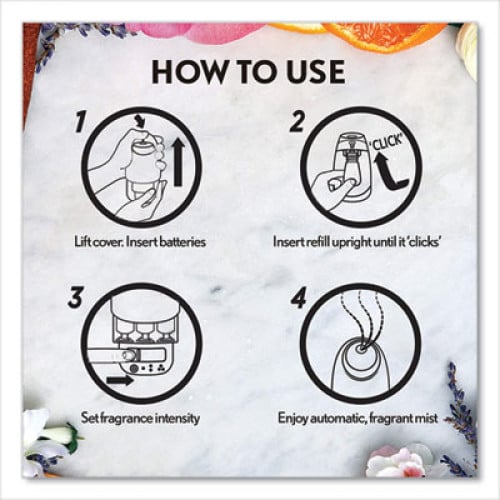 HOW TO USE

1

Lift cover. Insert batteries

2

'CLICK'

Insert refill upright until it 'clicks'

3

Set fragrance intensity

4

Enjoy automatic, fragrant mist